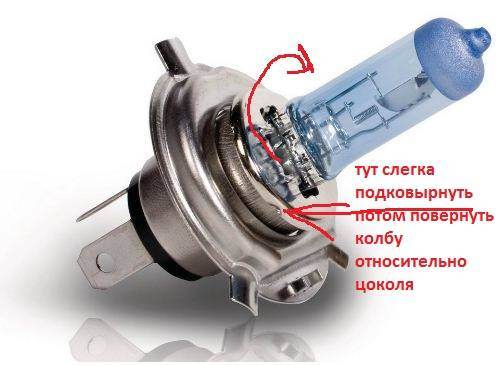 тут слегка подковырнуть потом повернуть колбу относительно цоколя