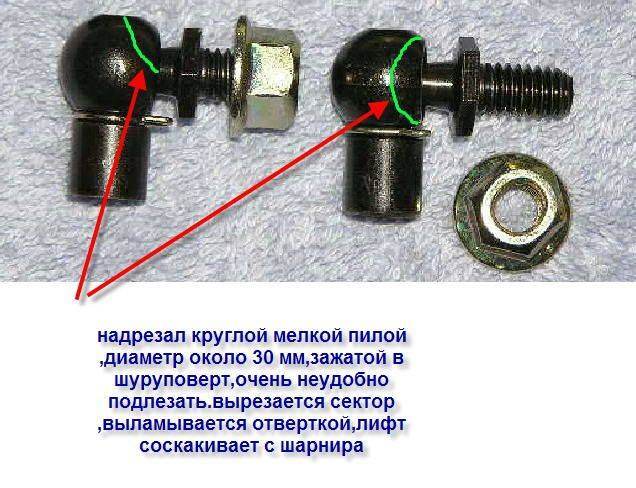 надрезал круглой мелкой пилой ,диаметр около 30 мм,зажатой в шуруповерт,очень неудобно подлезать.вырезается сектор ,выламывается отверткой,лифт соскакивает с шарнира