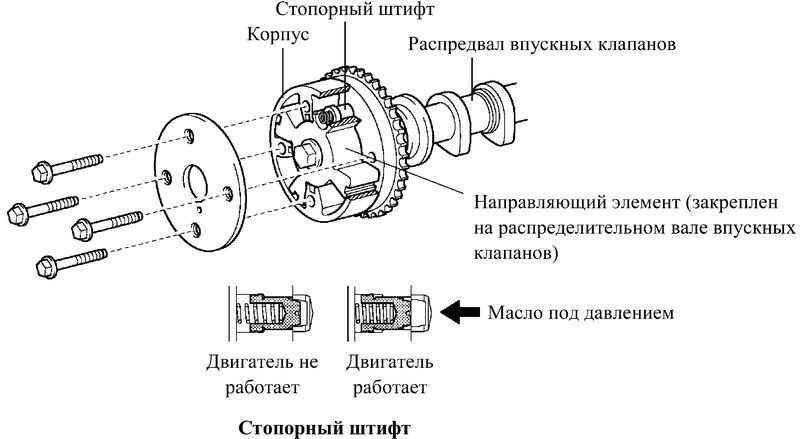 Стопорный штифт
Корпус
Распредвал впускных клапанов
Направляющий элемент (закреплен на распределительном вале впускных клапанов)
Масло под давлением
Двигатель не работает
Двигатель работает
Стопорный штифт