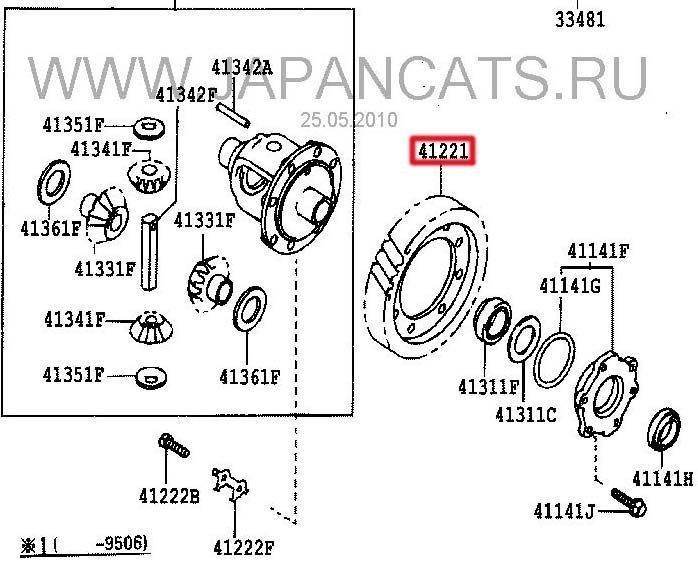 33481

WWW.JAPANCATS.RU

25.05.2010

41342A

41342F

41351F

41341F

41361F

41331F

41331F

41341F

41351F

41361F

41221

41141F

41141G

41311F

41311C

41141H

41141J

41222B

41222F

※1(　　-9506)