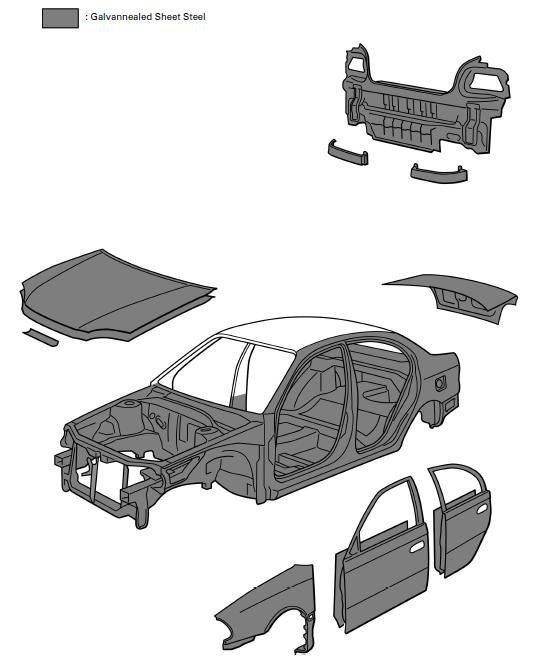 : Galvannealed Sheet Steel