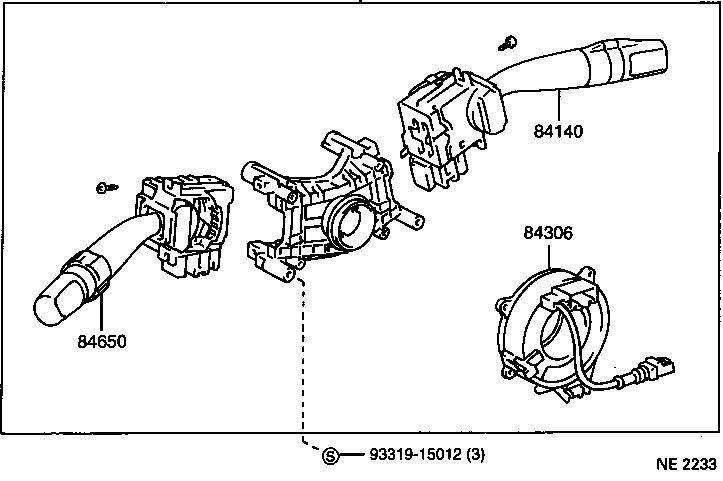 84140

84306

84650

Ⓢ 93319-15012 (3)

NE 2233