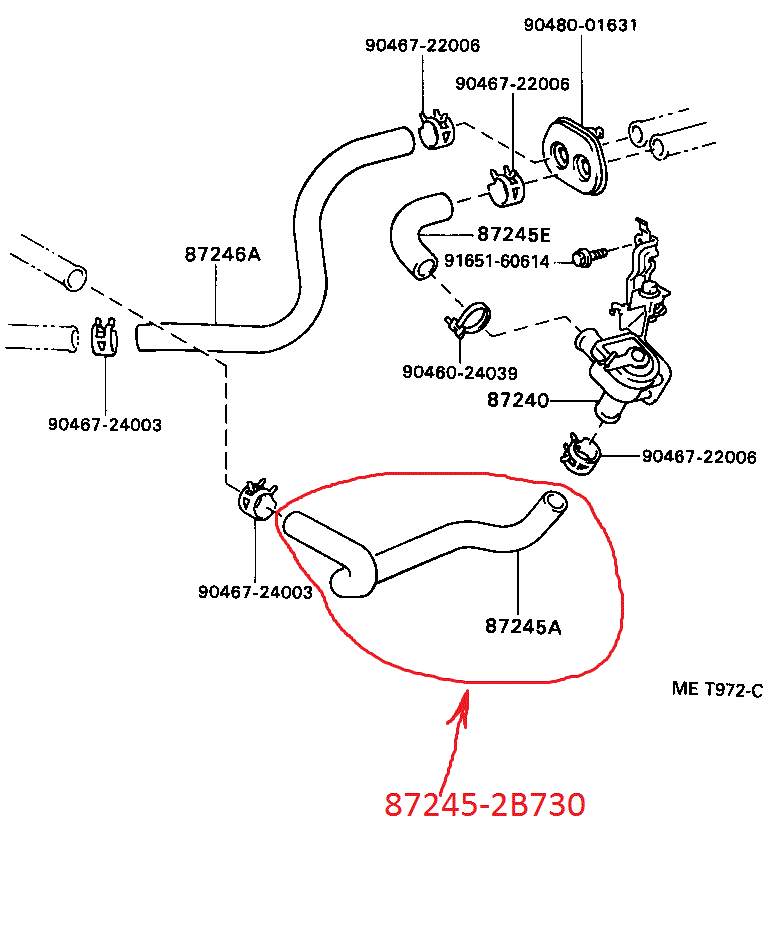 90467-22006
90480-01631
90467-22006
87246A
87245E
91651-60614
90460-24039
87240
90467-24003
90467-22006
90467-24003
87245A
ME T972-C
87245-2B730